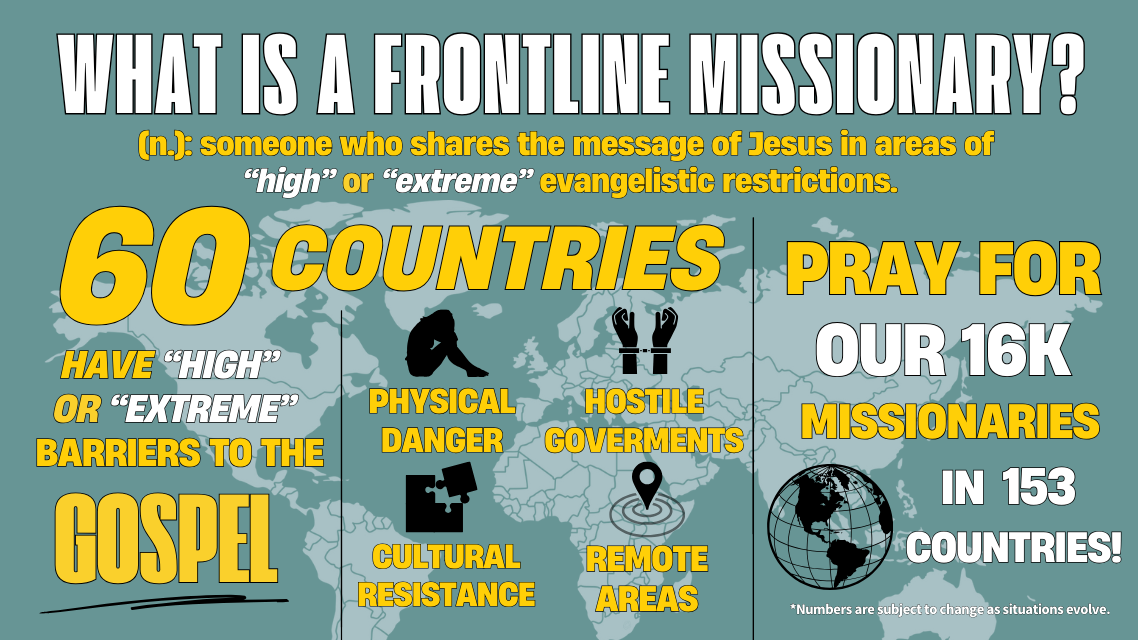 WHAT IS A FRONTLINE MISSIONARY?

(n.): someone who shares the message of Jesus in areas of "high" or "extreme" evangelistic restrictions.

60 COUNTRIES

HAVE "HIGH" OR "EXTREME" BARRIERS TO THE GOSPEL

PHYSICAL DANGER

HOSTILE GOVERMENTS

CULTURAL RESISTANCE

REMOTE AREAS

PRAY FOR OUR 16K MISSIONARIES IN 153 COUNTRIES!

*Numbers are subject to change as situations evolve.